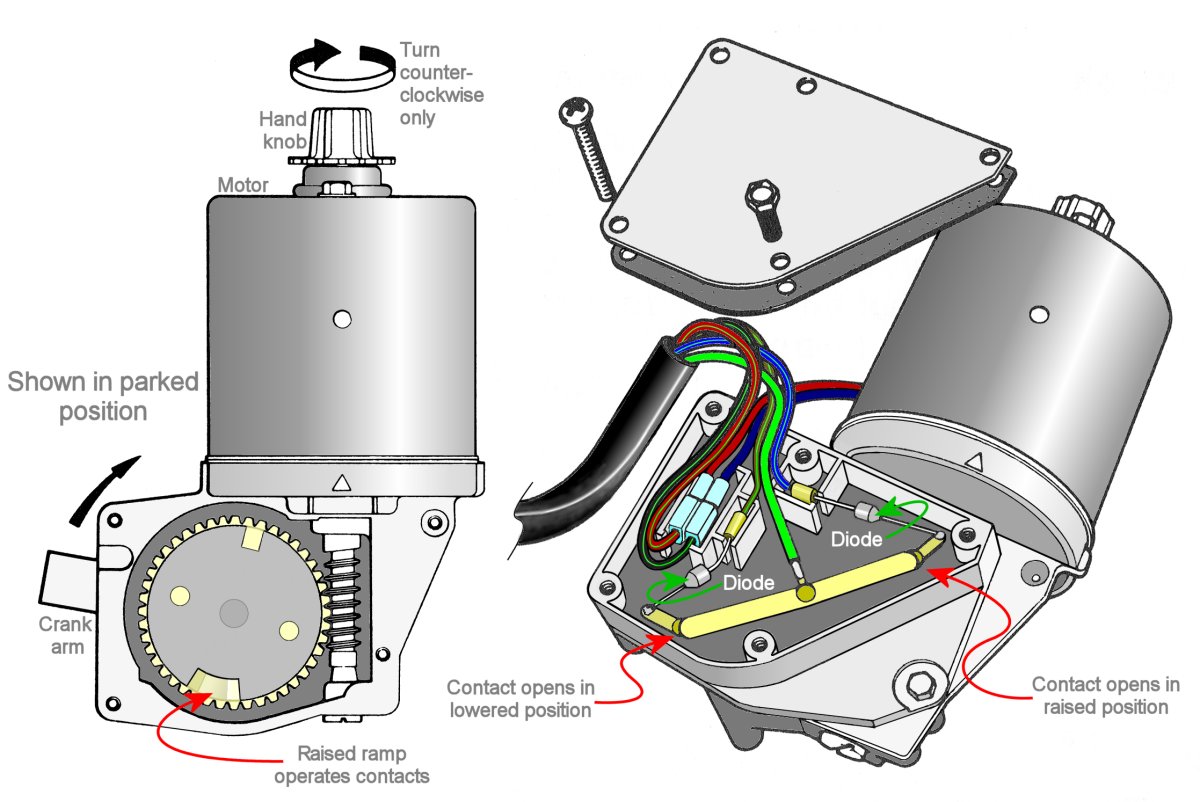 Turn counter-clockwise only

Hand knob

Motor

Shown in parked position

Crank arm

Raised ramp operates contacts

Diode

Diode

Contact opens in lowered position

Contact opens in raised position